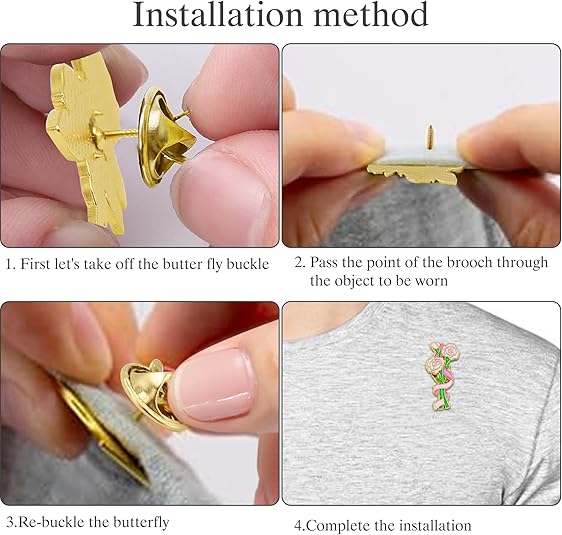 Installation method

1. First let's take off the butter fly buckle

2. Pass the point of the brooch through the object to be worn

3.Re-buckle the butterfly

4.Complete the installation